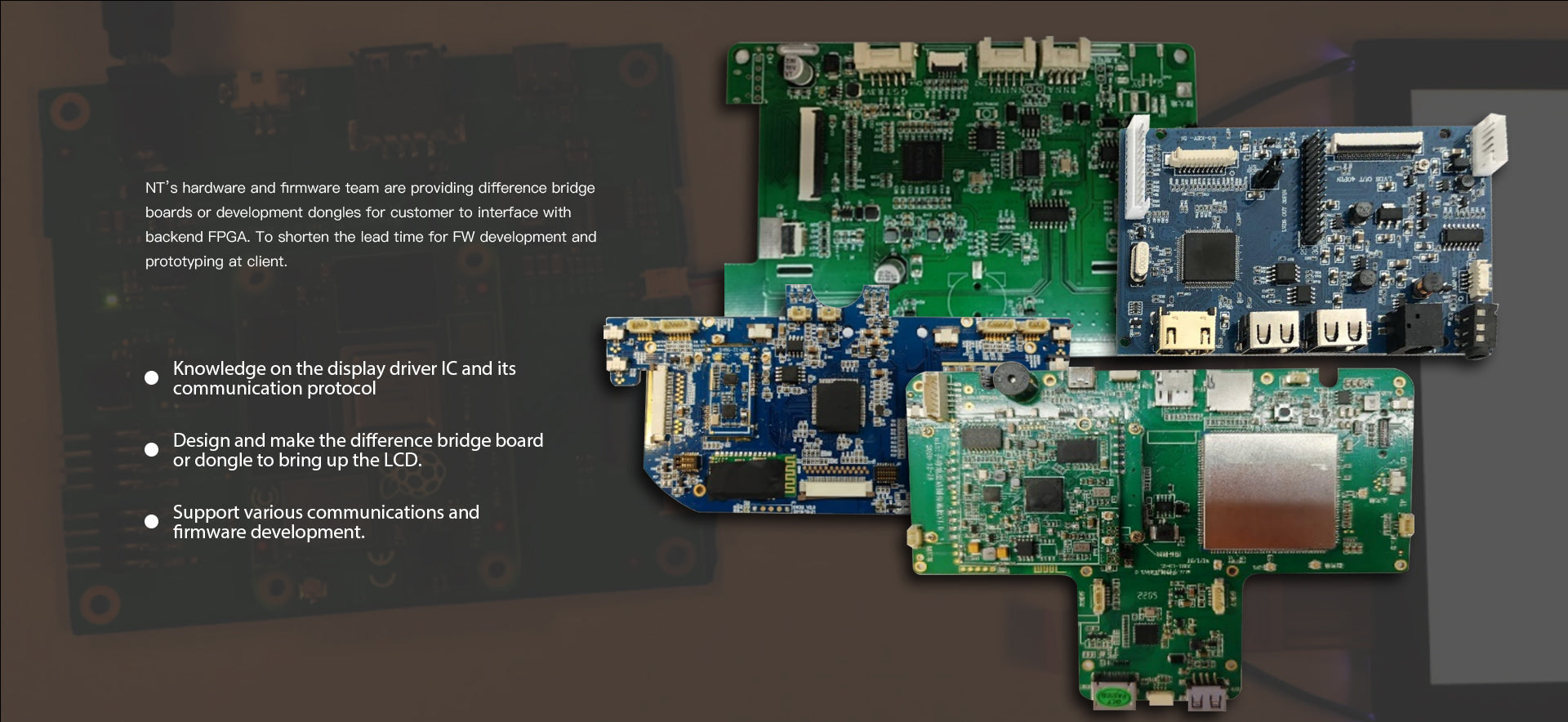 NT's hardware and firmware team are providing difference bridge boards or development dongles for customer to interface with backend FPGA. To shorten the lead time for FW development and prototyping at client.

Knowledge on the display driver IC and its communication protocol

Design and make the difference bridge board or dongle to bring up the LCD.

Support various communications and firmware development.